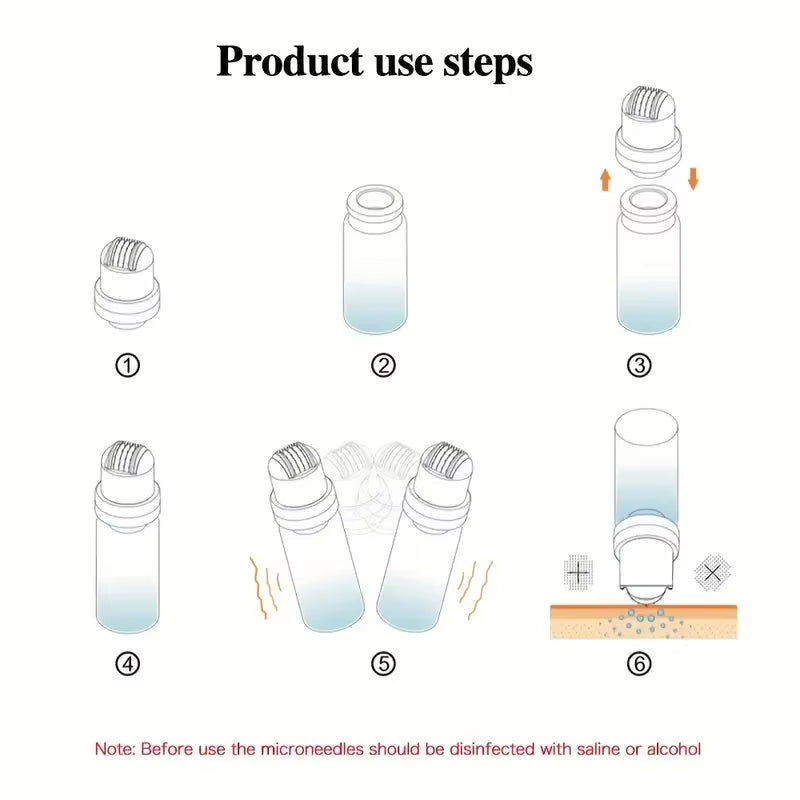 Product use steps

①

②

③

④

⑤

⑥

Note: Before use the microneedles should be disinfected with saline or alcohol